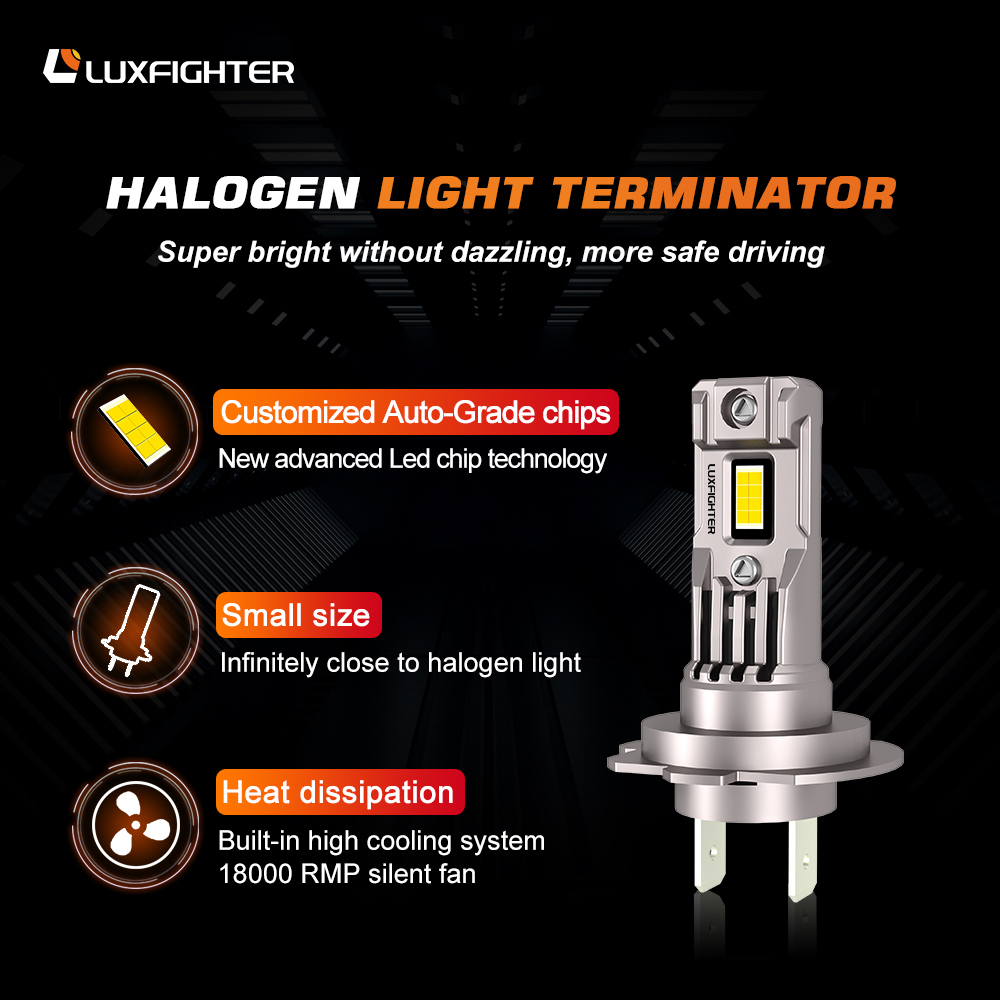 LUXFIGHTER

HALOGEN LIGHT TERMINATOR

Super bright without dazzling, more safe driving

Customized Auto-Grade chips
New advanced Led chip technology

Small size
Infinitely close to halogen light

Heat dissipation
Built-in high cooling system
18000 RMP silent fan

LUXFIGHTER